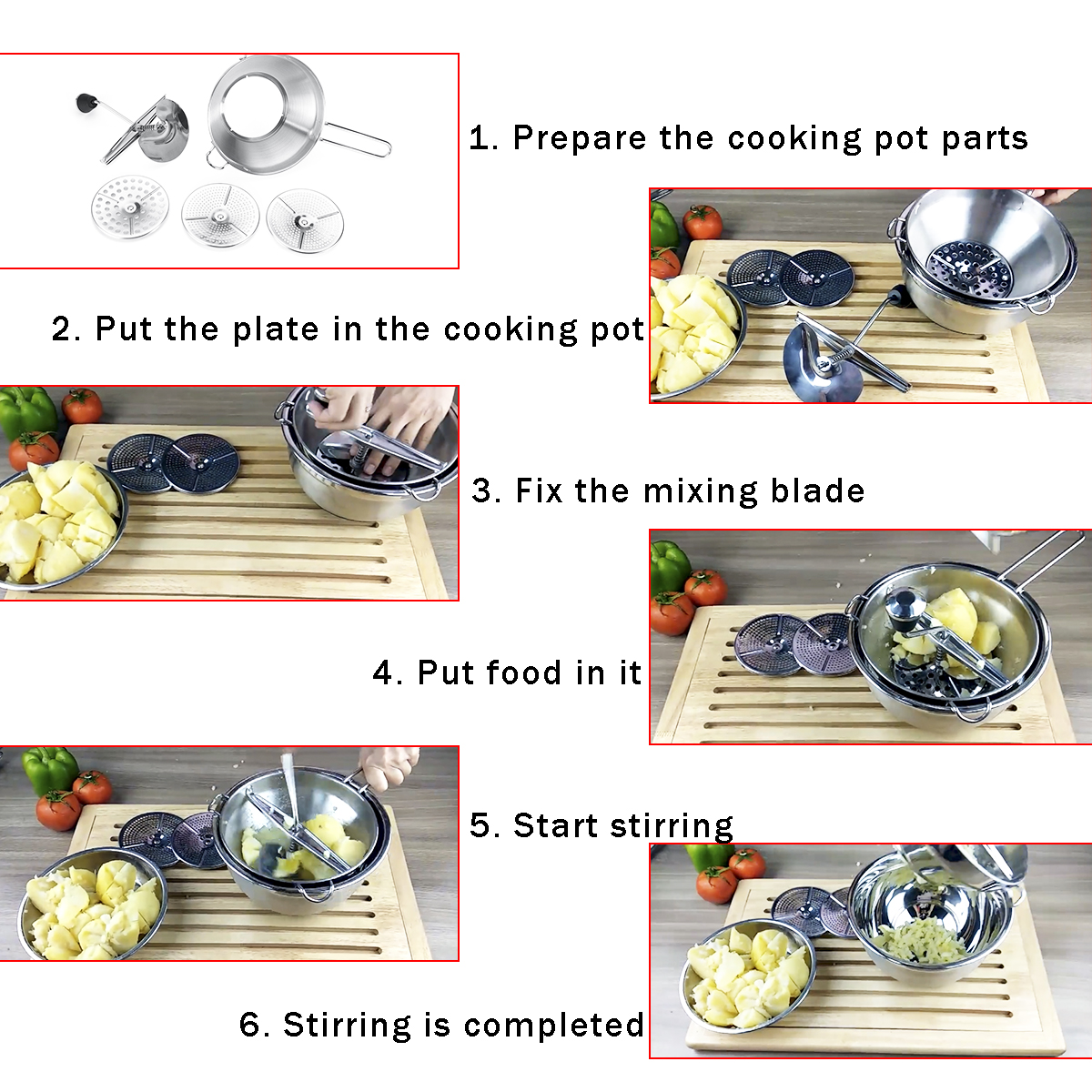 1. Prepare the cooking pot parts

2. Put the plate in the cooking pot

3. Fix the mixing blade

4. Put food in it

5. Start stirring

6. Stirring is completed